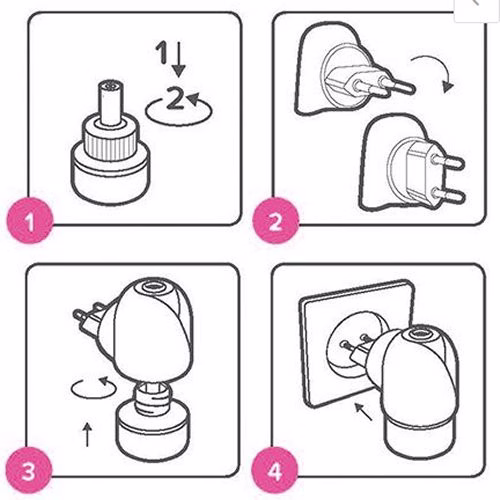 1
2
1
2
3
4