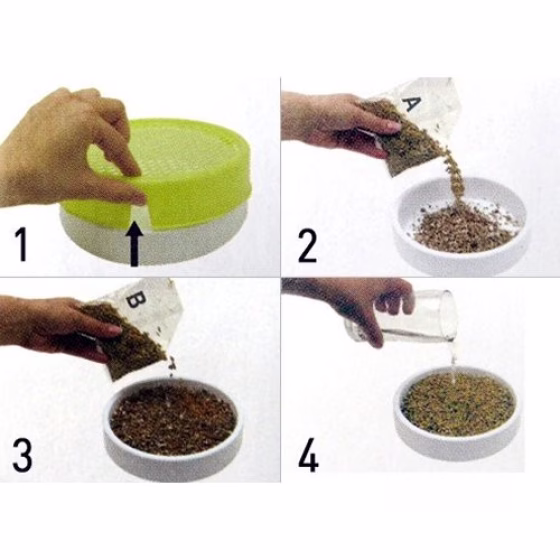 1

A

2

B

3

4